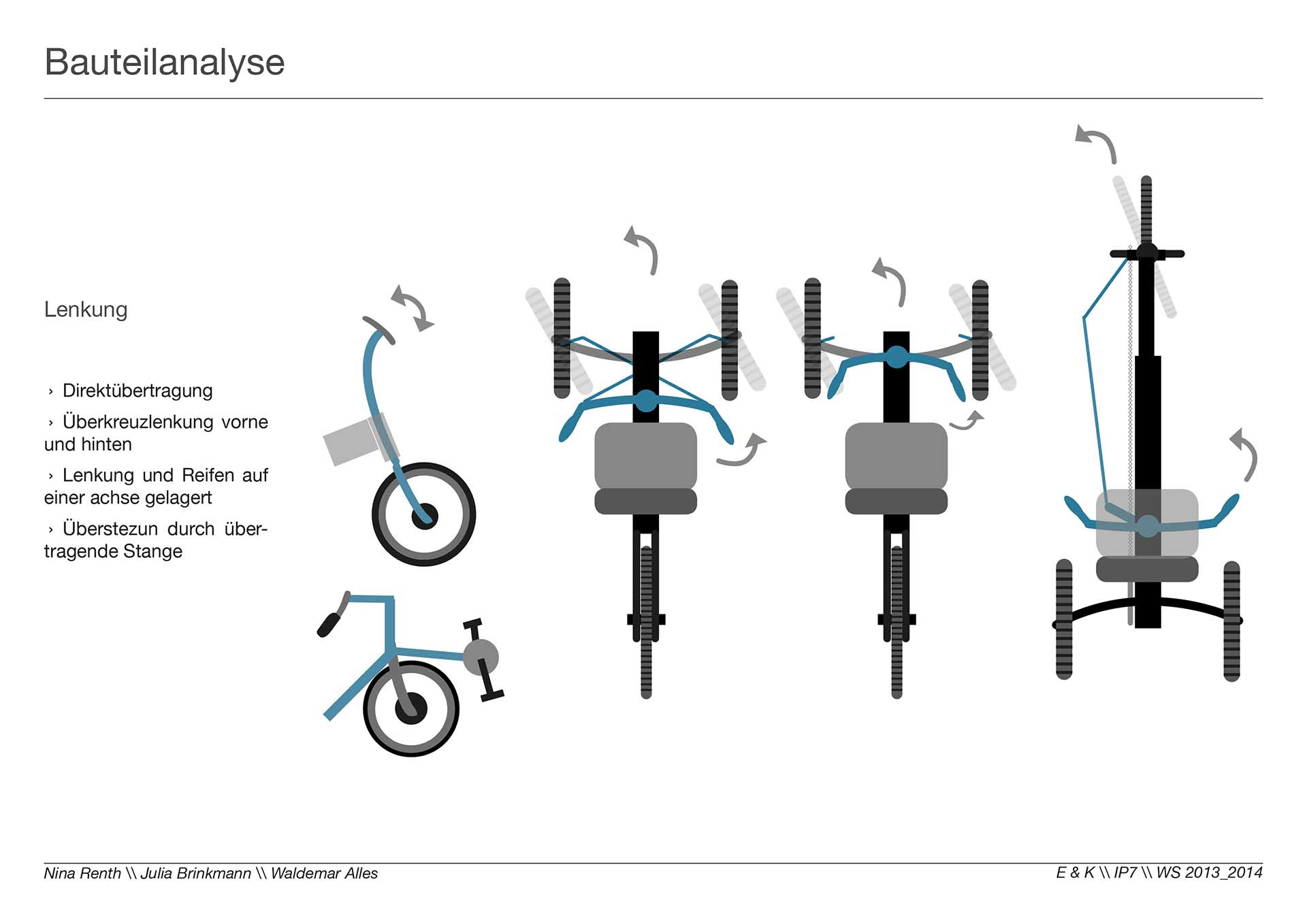 Bauteilanalyse

Lenkung

› Direktübertragung

› Überkreuzlenkung vorne und hinten

› Lenkung und Reifen auf einer achse gelagert

› Überstezun durch übertragende Stange

Nina Renth \\ Julia Brinkmann \\ Waldemar Alles

E & K \\ IP7 \\ WS 2013_2014